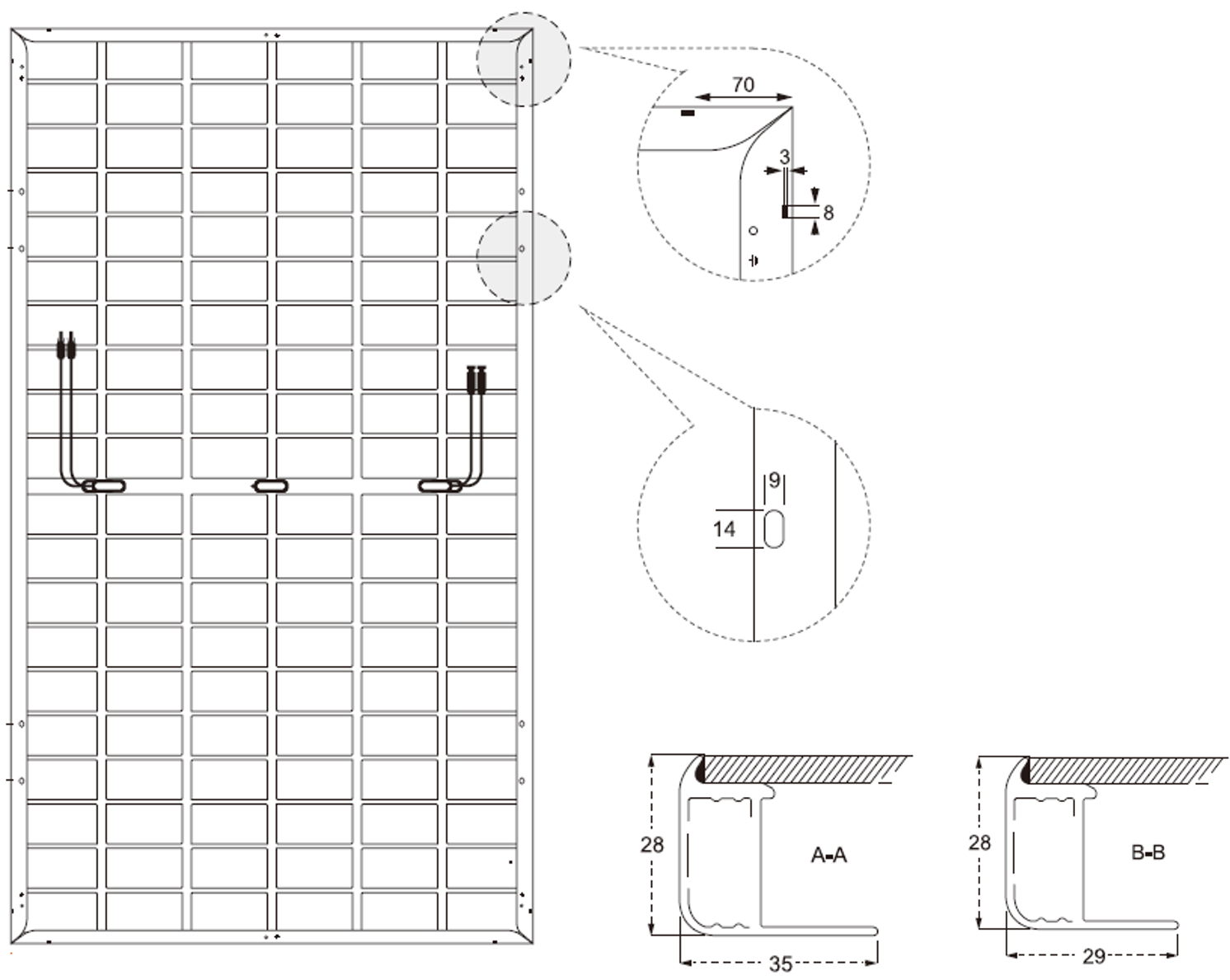 70
3
8
9
14
28
A-A
35
28
B-B
29